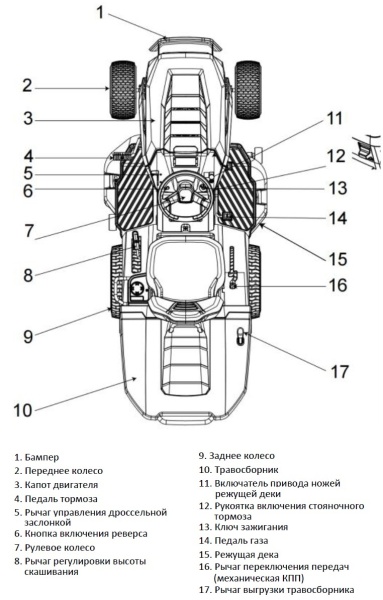 1
2
3
4
5
6
7
8
9
10
11
12
13
14
15
16
17

1. Бампер
2. Переднее колесо
3. Капот двигателя
4. Педаль тормоза
5. Рычаг управления дроссельной заслонкой
6. Кнопка включения реверса
7. Рулевое колесо
8. Рычаг регулировки высоты скашивания

9. Заднее колесо
10. Травосборник
11. Включатель привода ножей режущей деки
12. Рукоятка включения стояночного тормоза
13. Ключ зажигания
14. Педаль газа
15. Режущая дека
16. Рычаг переключения передач (механическая КПП)
17. Рычаг выгрузки травосборника