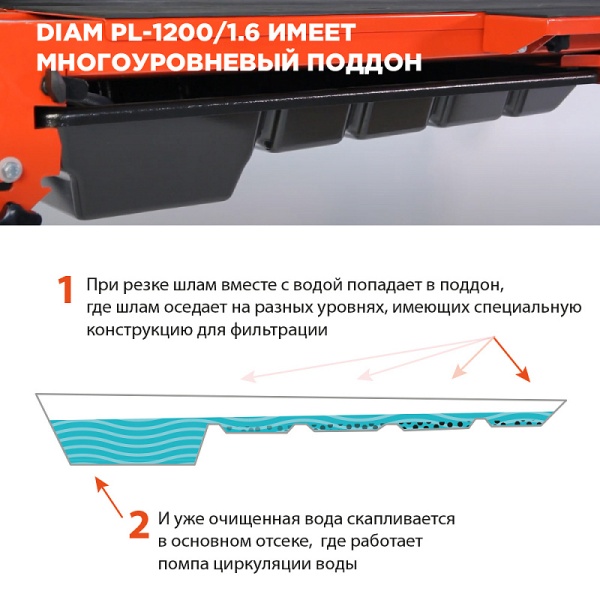 DIAM PL-1200/1.6 ИМЕЕТ МНОГОУРОВНЕВЫЙ ПОДДОН

1 При резке шлам вместе с водой попадает в поддон, где шлам оседает на разных уровнях, имеющих специальную конструкцию для фильтрации

2 И уже очищенная вода скапливается в основном отсеке, где работает помпа циркуляции воды