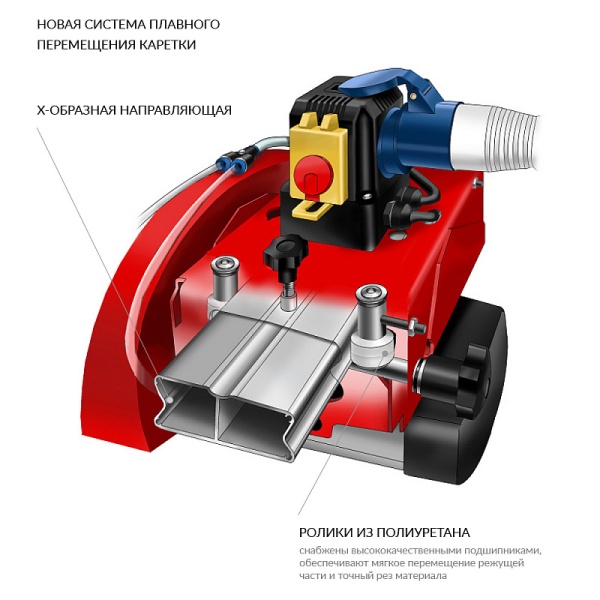 НОВАЯ СИСТЕМА ПЛАВНОГО ПЕРЕМЕЩЕНИЯ КАРЕТКИ

Х-ОБРАЗНАЯ НАПРАВЛЯЮЩАЯ

РОЛИКИ ИЗ ПОЛИУРЕТАНА

снабжены высококачественными подшипниками, обеспечивают мягкое перемещение режущей части и точный рез материала