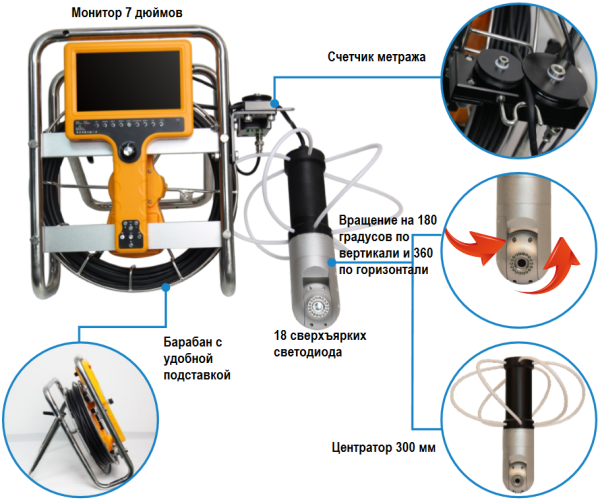 Монитор 7 дюймов

Счетчик метража

Вращение на 180 градусов по вертикали и 360 по горизонтали

18 сверхъярких светодиода

Барабан с удобной подставкой

Центратор 300 мм