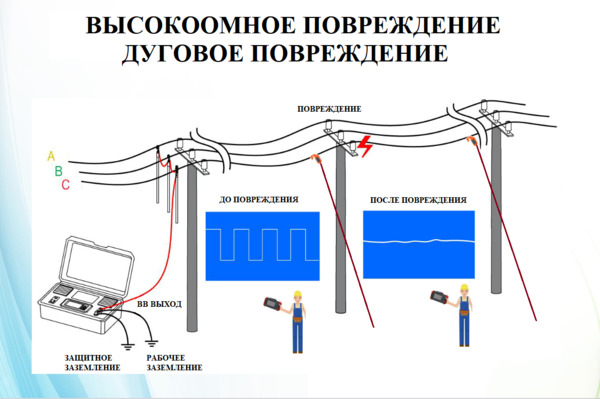 ВЫСОКООМНОЕ ПОВРЕЖДЕНИЕ
ДУГОВОЕ ПОВРЕЖДЕНИЕ

ПОВРЕЖДЕНИЕ

A
B
C

ДО ПОВРЕЖДЕНИЯ

ПОСЛЕ ПОВРЕЖДЕНИЯ

ВВ ВЫХОД

ЗАЩИТНОЕ ЗАЗЕМЛЕНИЕ

РАБОЧЕЕ ЗАЗЕМЛЕНИЕ